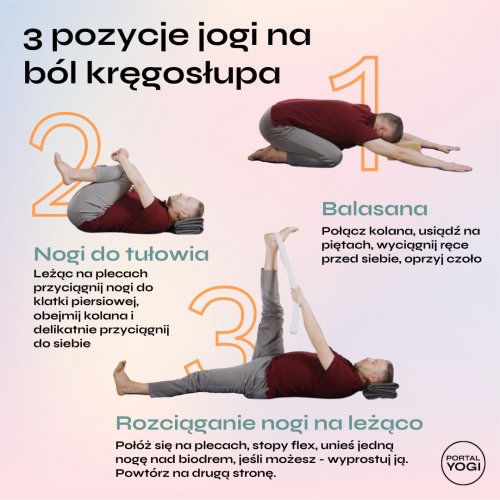 3 pozycje jogi na ból kręgosłupa

1

Balasana

Połącz kolana, usiądź na piętach, wyciągnij ręce przed siebie, oprzyj czoło

2

Nogi do tułowia

Leżąc na plecach przyciągnij nogi do klatki piersiowej, obejmij kolana i delikatnie przyciągnij do siebie

3

Rozciąganie nogi na leżąco

Połóż się na plecach, stopy flex, unieś jedną nogę nad biodrem, jeśli możesz - wyprostuj ją. Powtórz na drugą stronę.

PORTAL YOGI